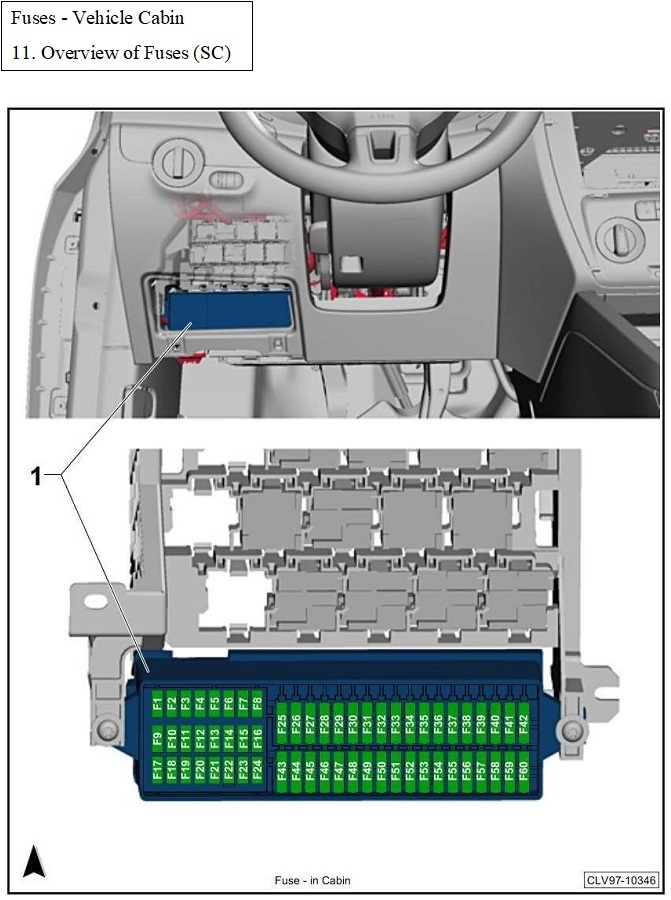 Fuses - Vehicle Cabin

11. Overview of Fuses (SC)

1

F1 F2 F3 F4 F5 F6 F7 F8

F9 F10 F11 F12 F13 F14 F15 F16

F17 F18 F19 F20 F21 F22 F23 F24

F25 F26 F27 F28 F29 F30 F31 F32 F33 F34 F35 F36 F37 F38 F39 F40 F41 F42

F43 F44 F45 F46 F47 F48 F49 F50 F51 F52 F53 F54 F55 F56 F57 F58 F59 F60

Fuse - in Cabin

CLV97-10346