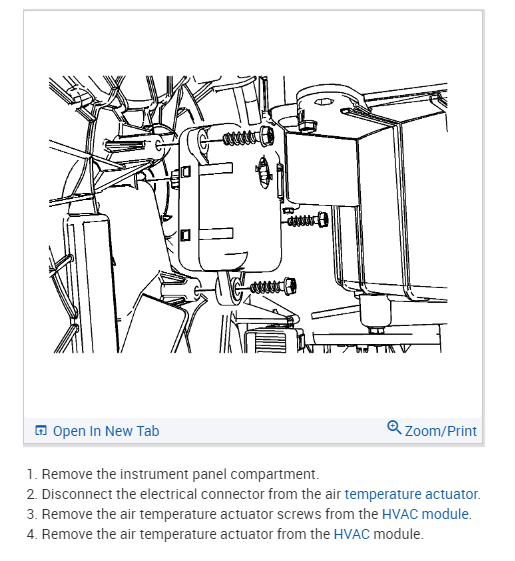 Open In New Tab

Zoom/Print

1. Remove the instrument panel compartment.
2. Disconnect the electrical connector from the air temperature actuator.
3. Remove the air temperature actuator screws from the HVAC module.
4. Remove the air temperature actuator from the HVAC module.