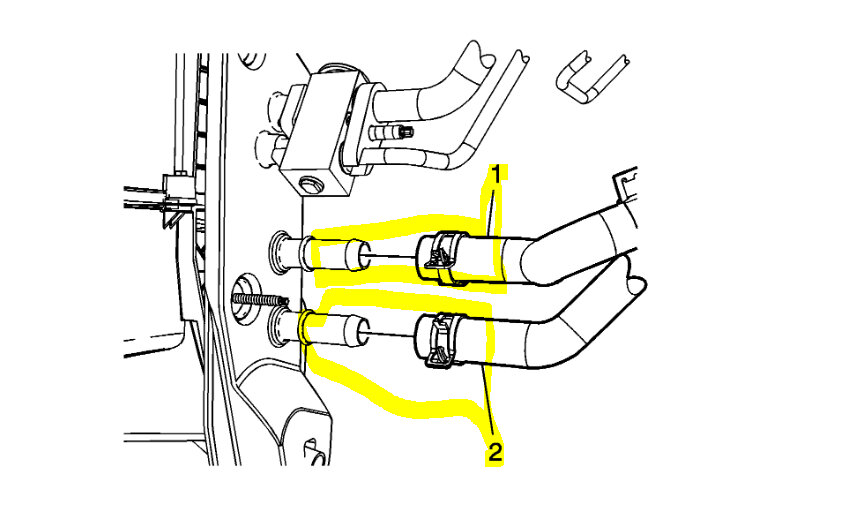 1
2