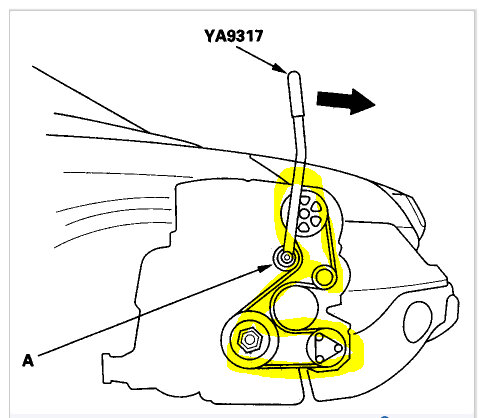 YA9317

A