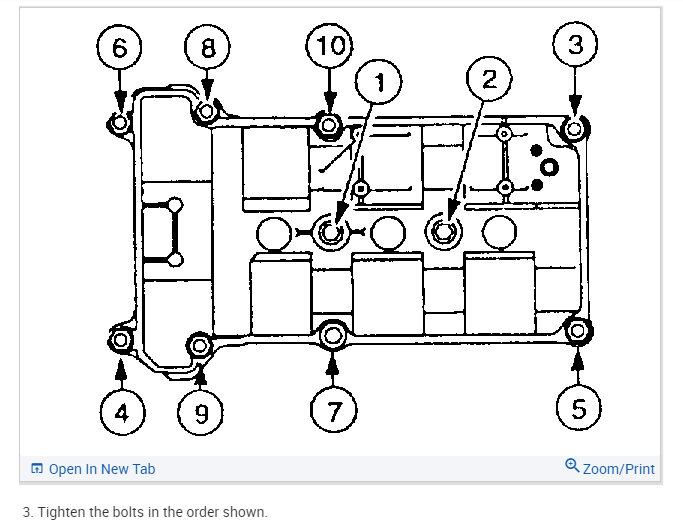 6
8
10
1
2
3
4
9
7
5

Open In New Tab
Zoom/Print

3. Tighten the bolts in the order shown.