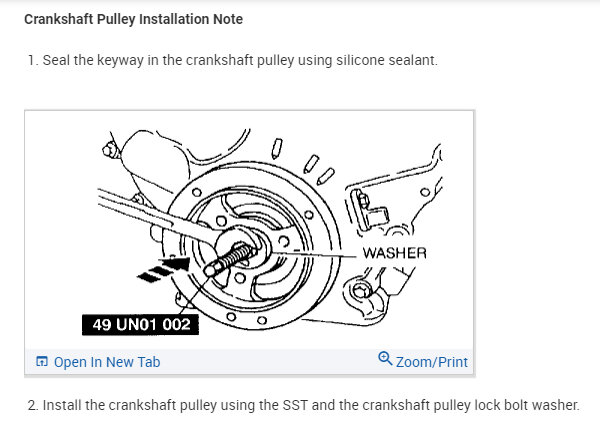 Crankshaft Pulley Installation Note

1. Seal the keyway in the crankshaft pulley using silicone sealant.

WASHER

49 UN01 002

Open In New Tab

Zoom/Print

2. Install the crankshaft pulley using the SST and the crankshaft pulley lock bolt washer.