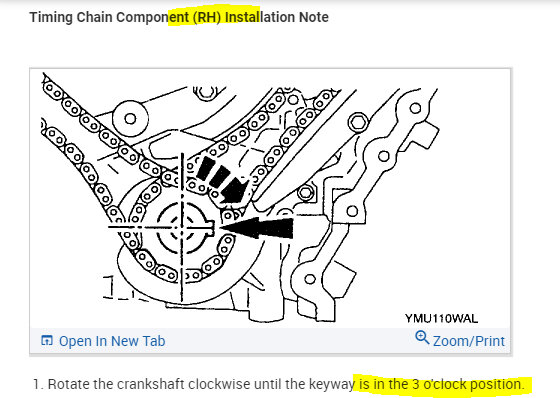 Timing Chain Component (RH) Installation Note

YMU110WAL

Open In New Tab

Zoom/Print

1. Rotate the crankshaft clockwise until the keyway is in the 3 o'clock position.