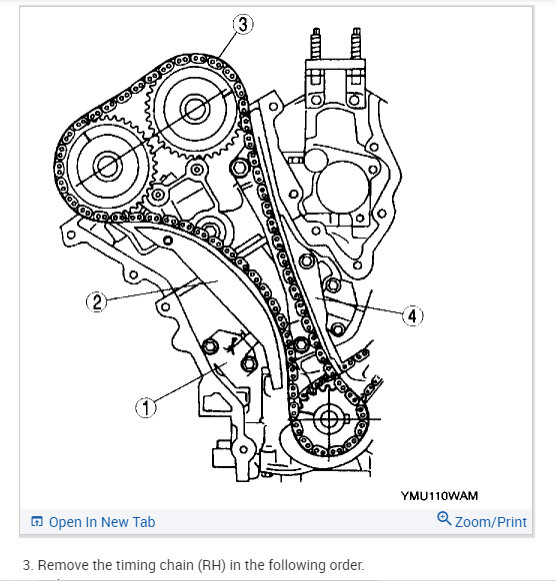 3

2

4

1

YMU110WAM

Open In New Tab

Zoom/Print

3. Remove the timing chain (RH) in the following order.