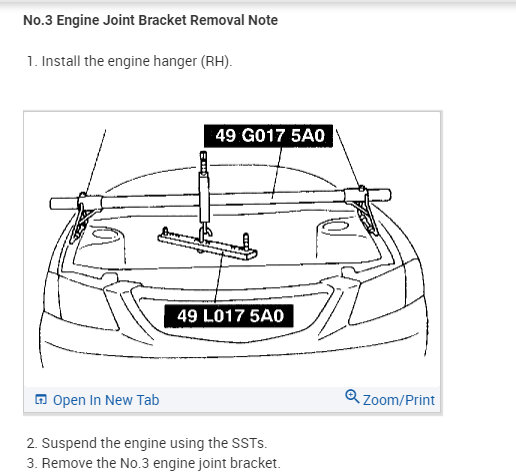 No.3 Engine Joint Bracket Removal Note

1. Install the engine hanger (RH).

49 G017 5A0

49 L017 5A0

Open In New Tab

Zoom/Print

2. Suspend the engine using the SSTs.

3. Remove the No.3 engine joint bracket.