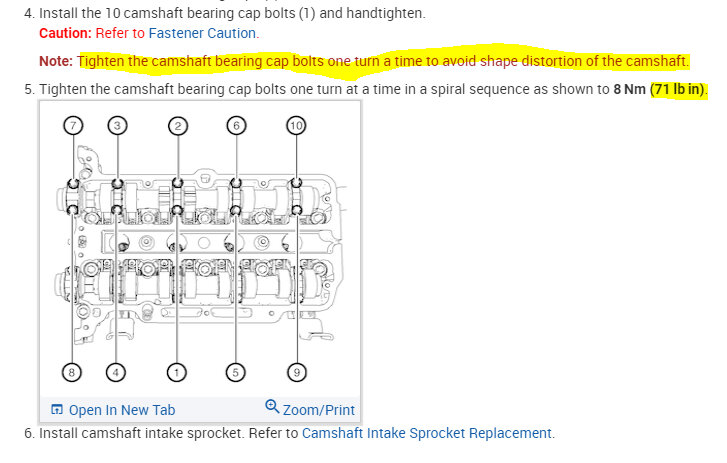 4. Install the 10 camshaft bearing cap bolts (1) and handtighten.

Caution: Refer to Fastener Caution.

Note: Tighten the camshaft bearing cap bolts one turn a time to avoid shape distortion of the camshaft.

5. Tighten the camshaft bearing cap bolts one turn at a time in a spiral sequence as shown to 8 Nm (71 lb in).

7 3 2 6 10

8 4 1 5 9

Open In New Tab

Zoom/Print

6. Install camshaft intake sprocket. Refer to Camshaft Intake Sprocket Replacement.