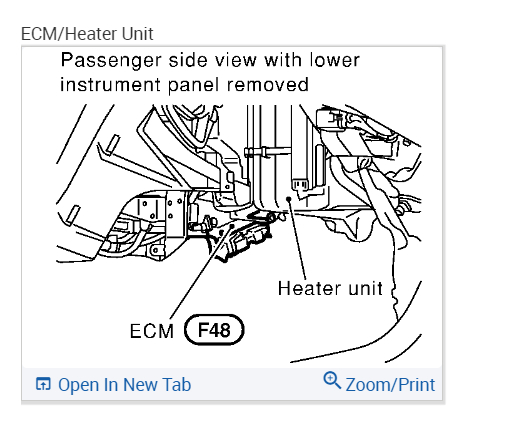 ECM/Heater Unit

Passenger side view with lower instrument panel removed

Heater unit

ECM F48

Open In New Tab

Zoom/Print