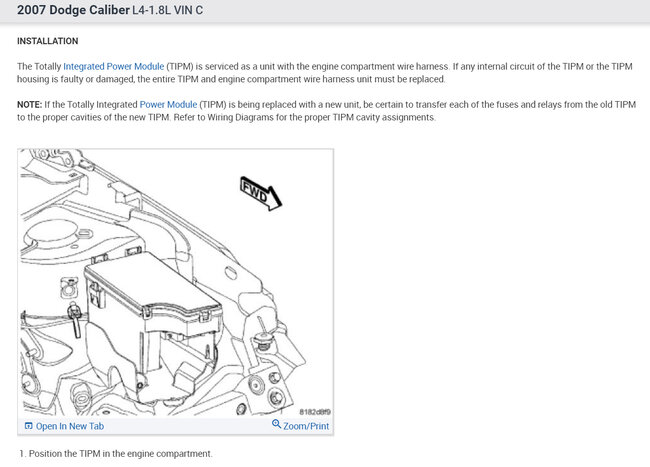 2007 Dodge Caliber L4-1.8L VIN C

INSTALLATION

The Totally Integrated Power Module (TIPM) is serviced as a unit with the engine compartment wire harness. If any internal circuit of the TIPM or the TIPM housing is faulty or damaged, the entire TIPM and engine compartment wire harness unit must be replaced.

NOTE: If the Totally Integrated Power Module (TIPM) is being replaced with a new unit, be certain to transfer each of the fuses and relays from the old TIPM to the proper cavities of the new TIPM. Refer to Wiring Diagrams for the proper TIPM cavity assignments.

FWD

8182d8f9

Open In New Tab

Zoom/Print

1. Position the TIPM in the engine compartment.