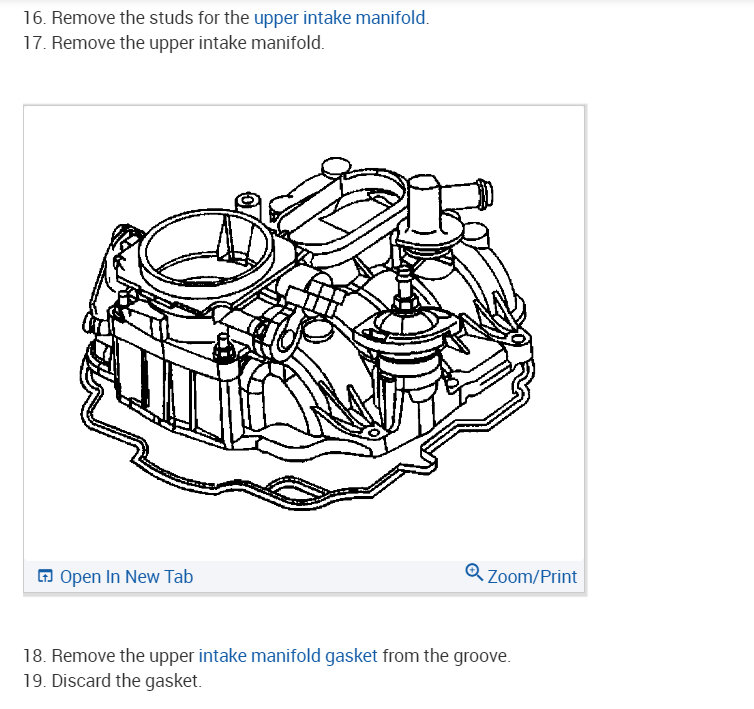 16. Remove the studs for the upper intake manifold.
17. Remove the upper intake manifold.

Open In New Tab
Zoom/Print

18. Remove the upper intake manifold gasket from the groove.
19. Discard the gasket.