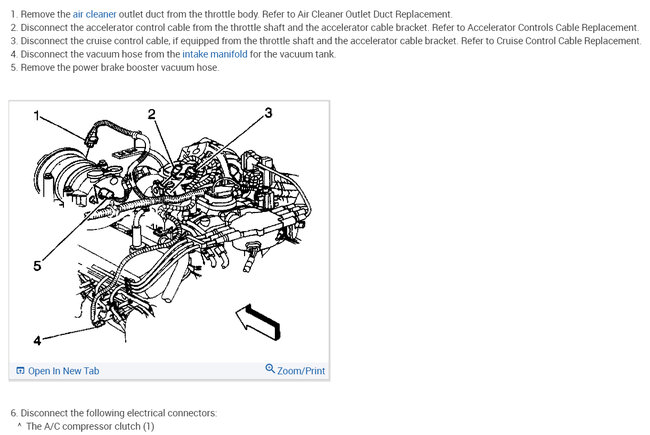 1. Remove the air cleaner outlet duct from the throttle body. Refer to Air Cleaner Outlet Duct Replacement.
2. Disconnect the accelerator control cable from the throttle shaft and the accelerator cable bracket. Refer to Accelerator Controls Cable Replacement.
3. Disconnect the cruise control cable, if equipped from the throttle shaft and the accelerator cable bracket. Refer to Cruise Control Cable Replacement.
4. Disconnect the vacuum hose from the intake manifold for the vacuum tank.
5. Remove the power brake booster vacuum hose.

1
2
3
5
4

Open In New Tab
Zoom/Print

6. Disconnect the following electrical connectors:
^ The A/C compressor clutch (1)