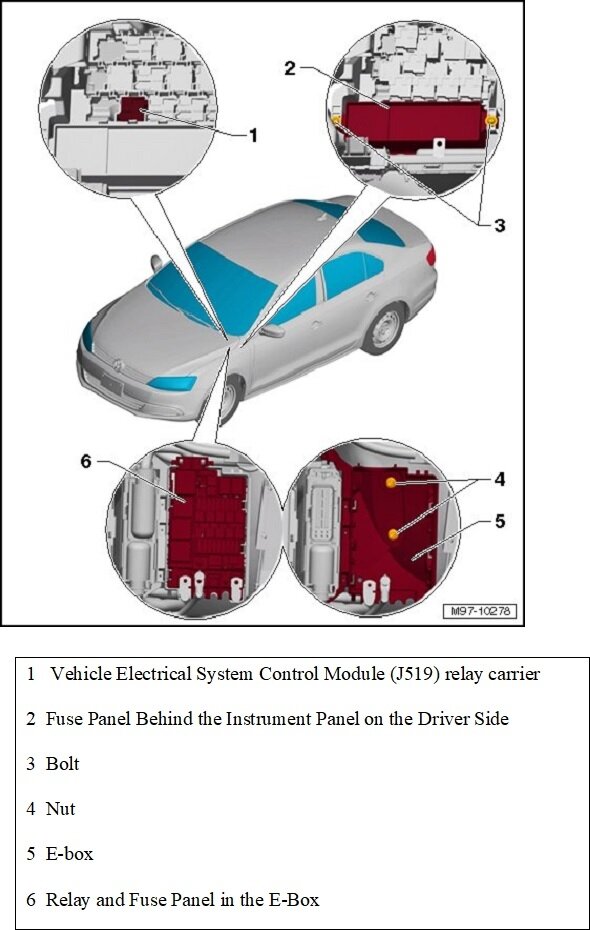 1

2

3

6

4

5

M97-10278

1 Vehicle Electrical System Control Module (J519) relay carrier

2 Fuse Panel Behind the Instrument Panel on the Driver Side

3 Bolt

4 Nut

5 E-box

6 Relay and Fuse Panel in the E-Box