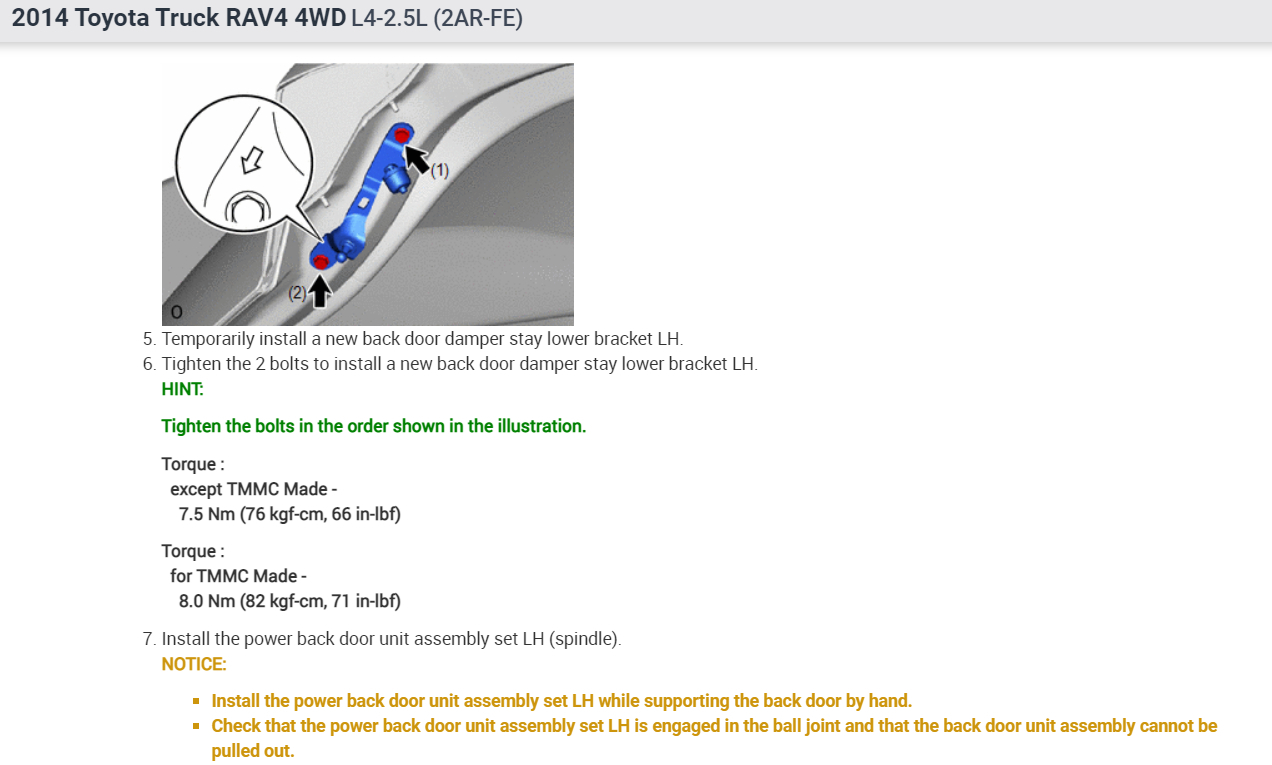 2014 Toyota Truck RAV4 4WD L4-2.5L (2AR-FE)

(1)
(2)
O

5. Temporarily install a new back door damper stay lower bracket LH.
6. Tighten the 2 bolts to install a new back door damper stay lower bracket LH.

HINT:

Tighten the bolts in the order shown in the illustration.

Torque :
except TMMC Made -
7.5 Nm (76 kgf-cm, 66 in-lbf)

Torque :
for TMMC Made -
8.0 Nm (82 kgf-cm, 71 in-lbf)

7. Install the power back door unit assembly set LH (spindle).

NOTICE:

- Install the power back door unit assembly set LH while supporting the back door by hand.
- Check that the power back door unit assembly set LH is engaged in the ball joint and that the back door unit assembly cannot be pulled out.