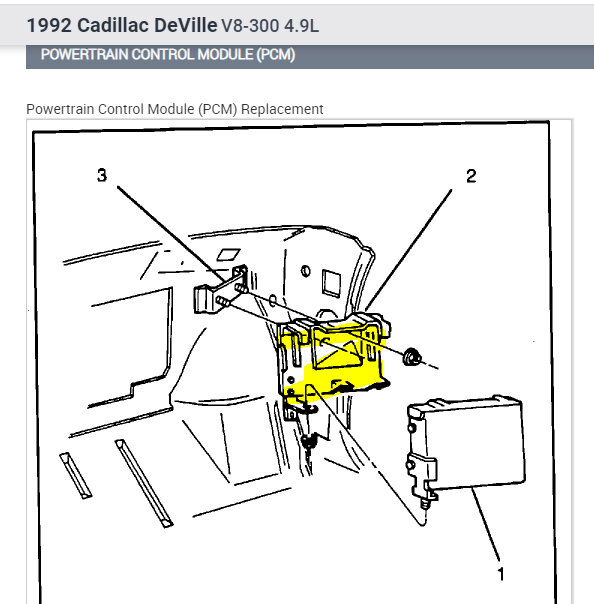 1992 Cadillac DeVille V8-300 4.9L

POWERTRAIN CONTROL MODULE (PCM)

Powertrain Control Module (PCM) Replacement

3

2

1