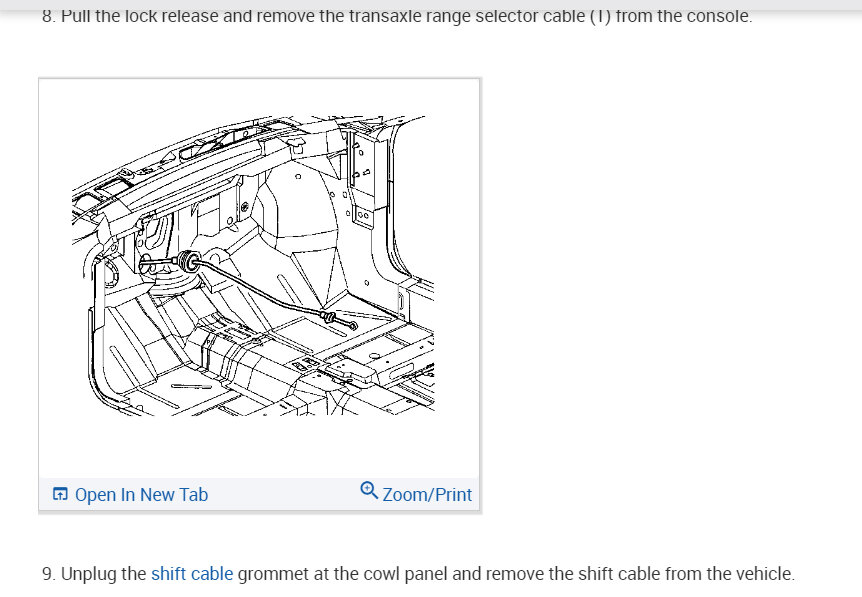 8. Pull the lock release and remove the transaxle range selector cable (1) from the console.

Open In New Tab

Zoom/Print

9. Unplug the shift cable grommet at the cowl panel and remove the shift cable from the vehicle.