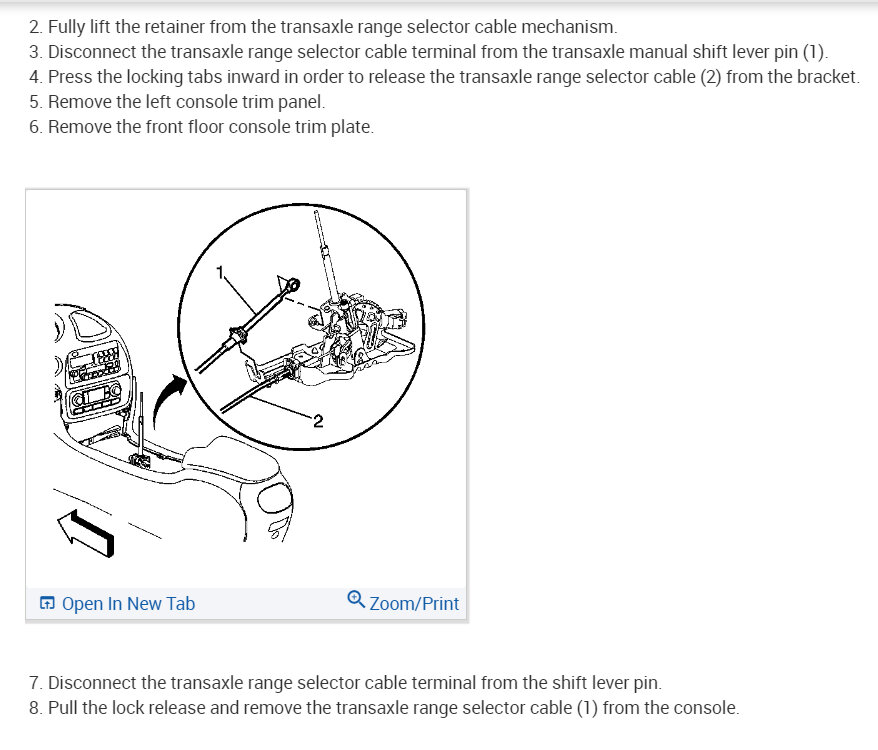 2. Fully lift the retainer from the transaxle range selector cable mechanism.
3. Disconnect the transaxle range selector cable terminal from the transaxle manual shift lever pin (1).
4. Press the locking tabs inward in order to release the transaxle range selector cable (2) from the bracket.
5. Remove the left console trim panel.
6. Remove the front floor console trim plate.

1

2

Open In New Tab

Zoom/Print

7. Disconnect the transaxle range selector cable terminal from the shift lever pin.
8. Pull the lock release and remove the transaxle range selector cable (1) from the console.