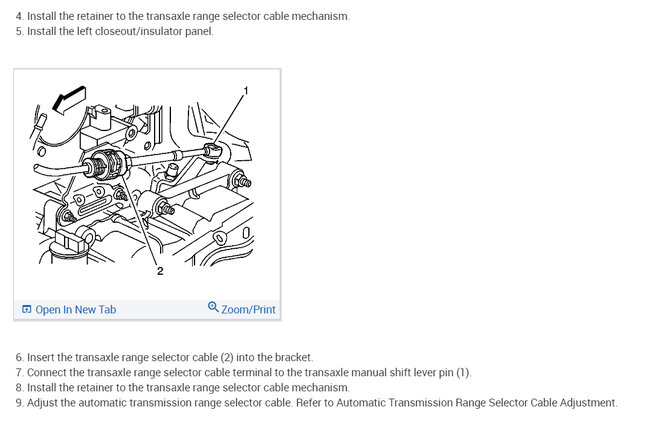 4. Install the retainer to the transaxle range selector cable mechanism.
5. Install the left closeout/insulator panel.

1

2

Open In New Tab

Zoom/Print

6. Insert the transaxle range selector cable (2) into the bracket.
7. Connect the transaxle range selector cable terminal to the transaxle manual shift lever pin (1).
8. Install the retainer to the transaxle range selector cable mechanism.
9. Adjust the automatic transmission range selector cable. Refer to Automatic Transmission Range Selector Cable Adjustment.