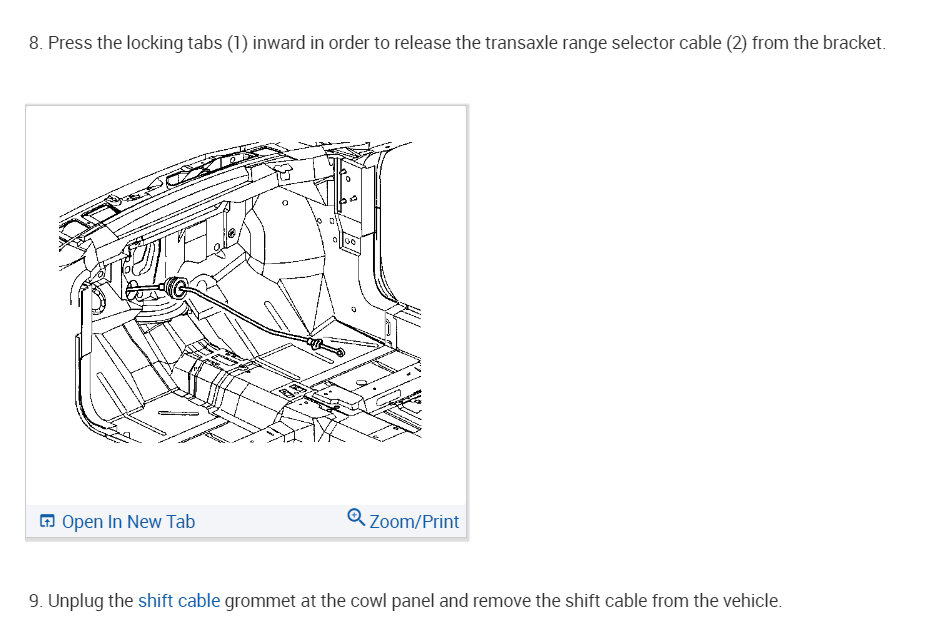 8. Press the locking tabs (1) inward in order to release the transaxle range selector cable (2) from the bracket.

Open In New Tab

Zoom/Print

9. Unplug the shift cable grommet at the cowl panel and remove the shift cable from the vehicle.