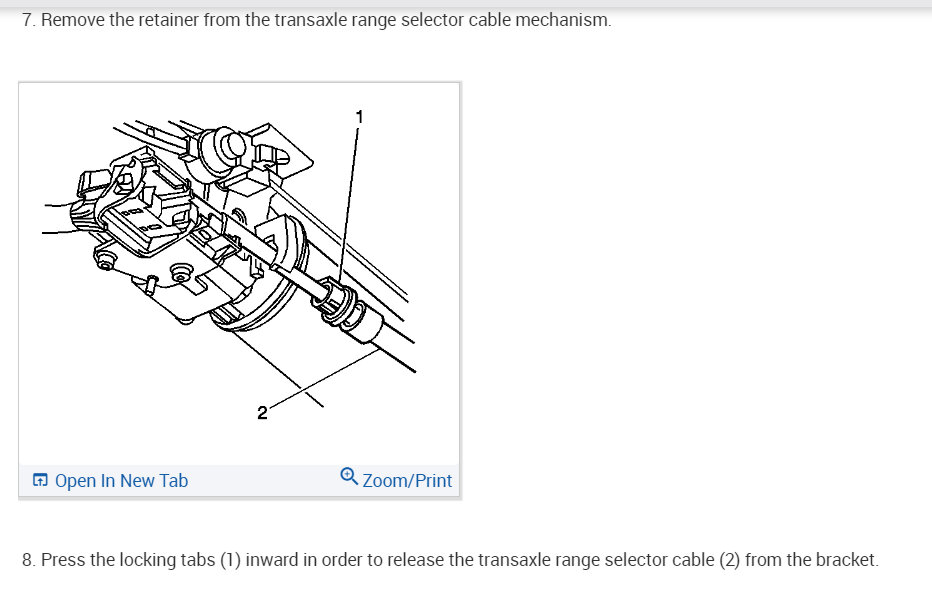 7. Remove the retainer from the transaxle range selector cable mechanism.

1

2

Open In New Tab

Zoom/Print

8. Press the locking tabs (1) inward in order to release the transaxle range selector cable (2) from the bracket.