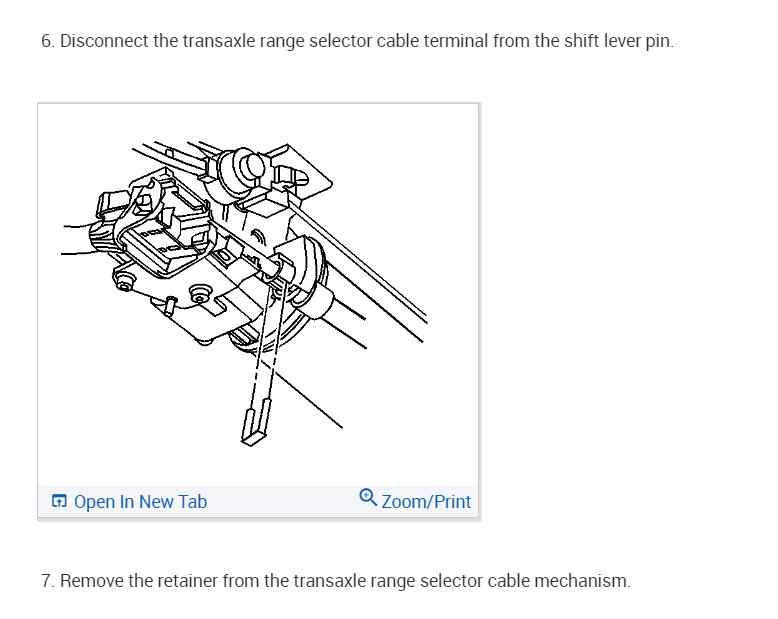 6. Disconnect the transaxle range selector cable terminal from the shift lever pin.

Open In New Tab

Zoom/Print

7. Remove the retainer from the transaxle range selector cable mechanism.