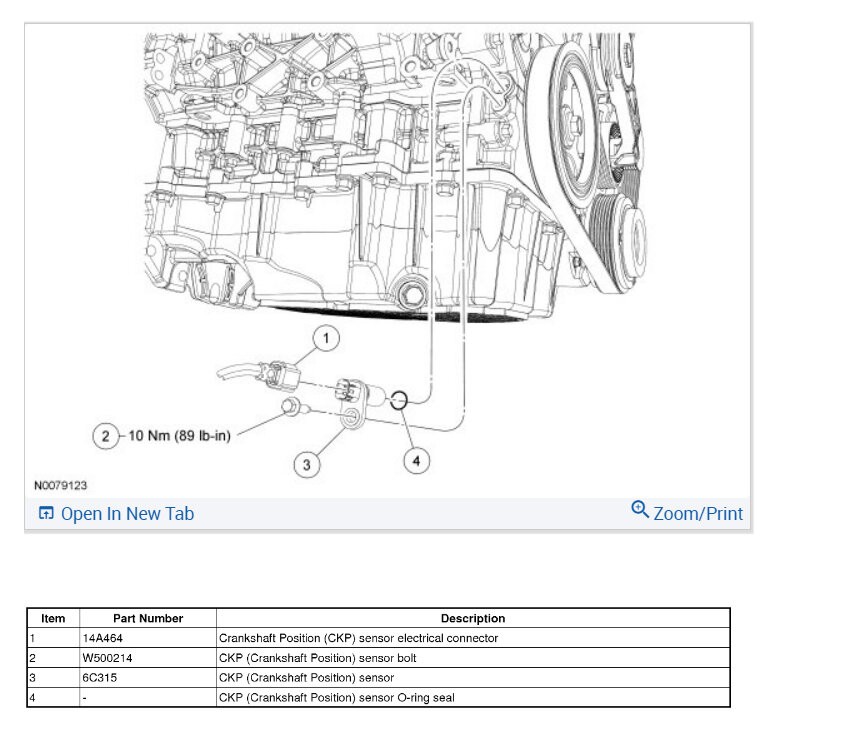 1

2 10 Nm (89 lb-in)

3

4

N0079123

Open In New Tab

Zoom/Print

| Item | Part Number | Description |
|---|---|---|
| 1 | 14A464 | Crankshaft Position (CKP) sensor electrical connector |
| 2 | W500214 | CKP (Crankshaft Position) sensor bolt |
| 3 | 6C315 | CKP (Crankshaft Position) sensor |
| 4 | - | CKP (Crankshaft Position) sensor O-ring seal |