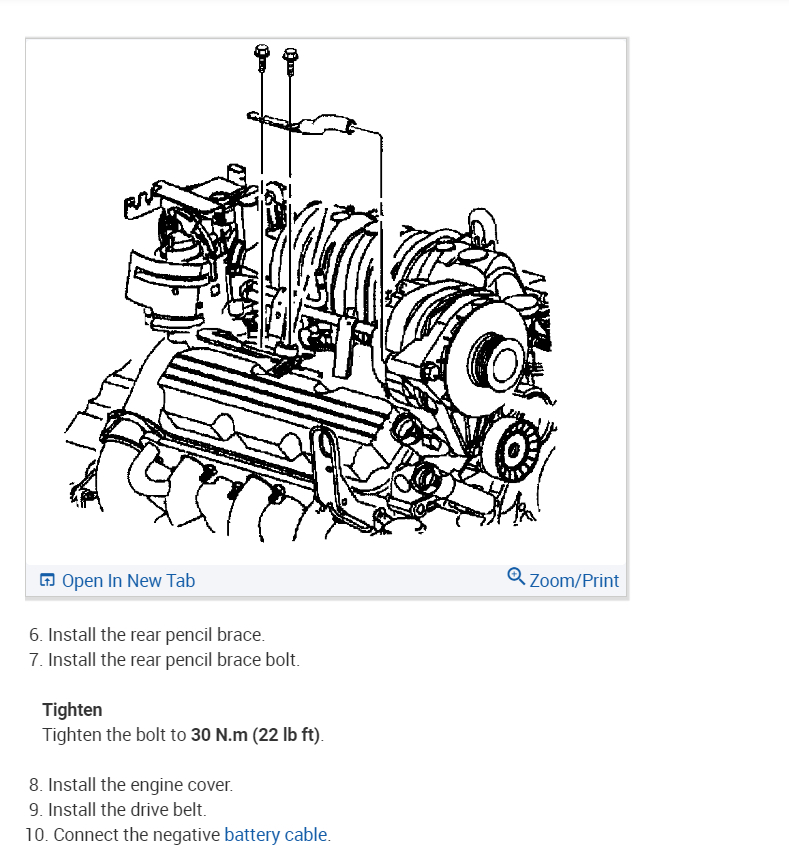 Open In New Tab
Zoom/Print

6. Install the rear pencil brace.
7. Install the rear pencil brace bolt.

Tighten
Tighten the bolt to 30 N.m (22 lb ft).

8. Install the engine cover.
9. Install the drive belt.
10. Connect the negative battery cable.