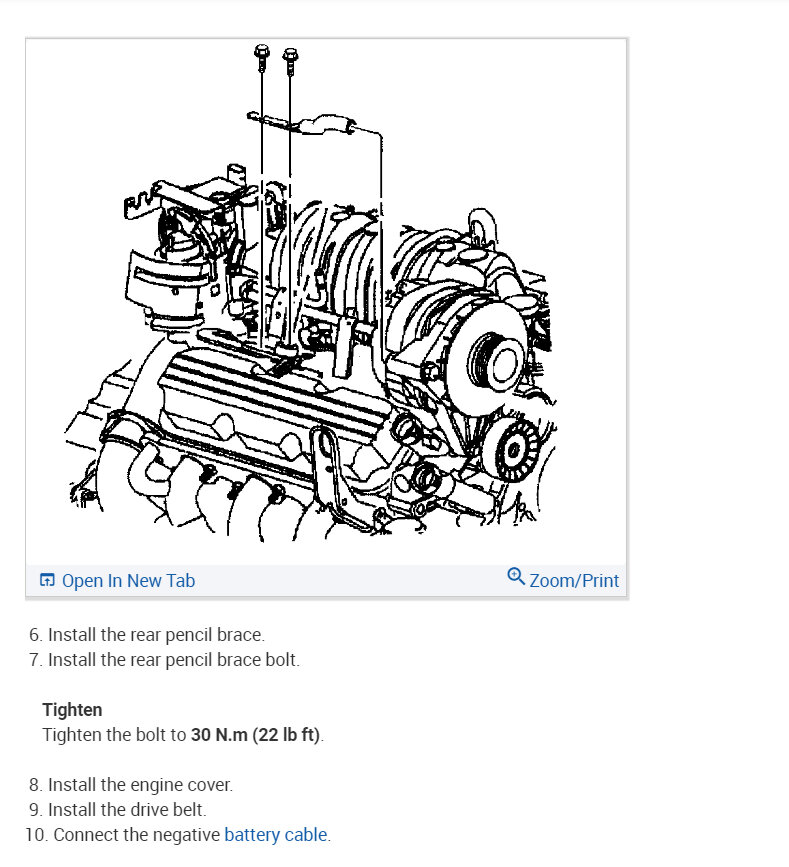 Open In New Tab
Zoom/Print

6. Install the rear pencil brace.
7. Install the rear pencil brace bolt.

Tighten
Tighten the bolt to 30 N.m (22 lb ft).

8. Install the engine cover.
9. Install the drive belt.
10. Connect the negative battery cable.