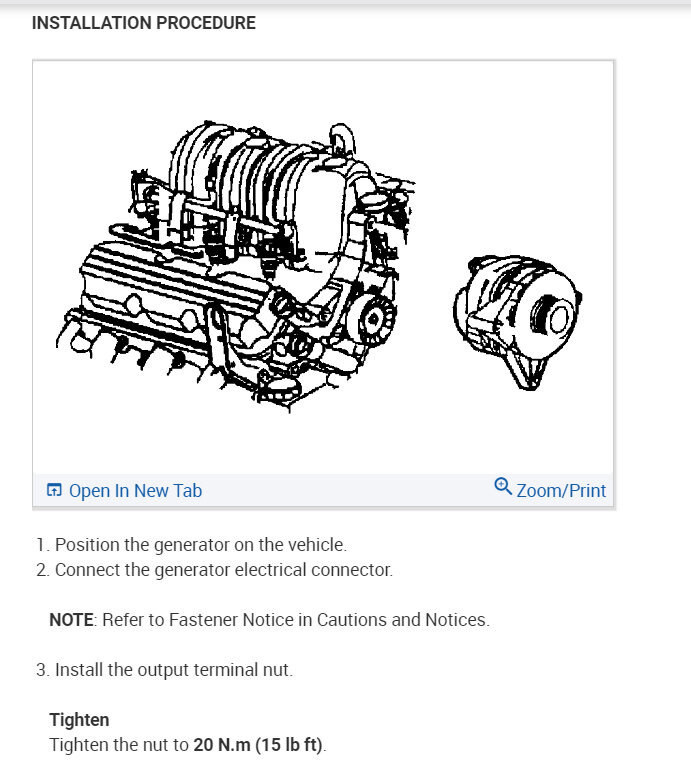 INSTALLATION PROCEDURE

Open In New Tab

Zoom/Print

1. Position the generator on the vehicle.
2. Connect the generator electrical connector.

NOTE: Refer to Fastener Notice in Cautions and Notices.

3. Install the output terminal nut.

Tighten
Tighten the nut to 20 N.m (15 lb ft).