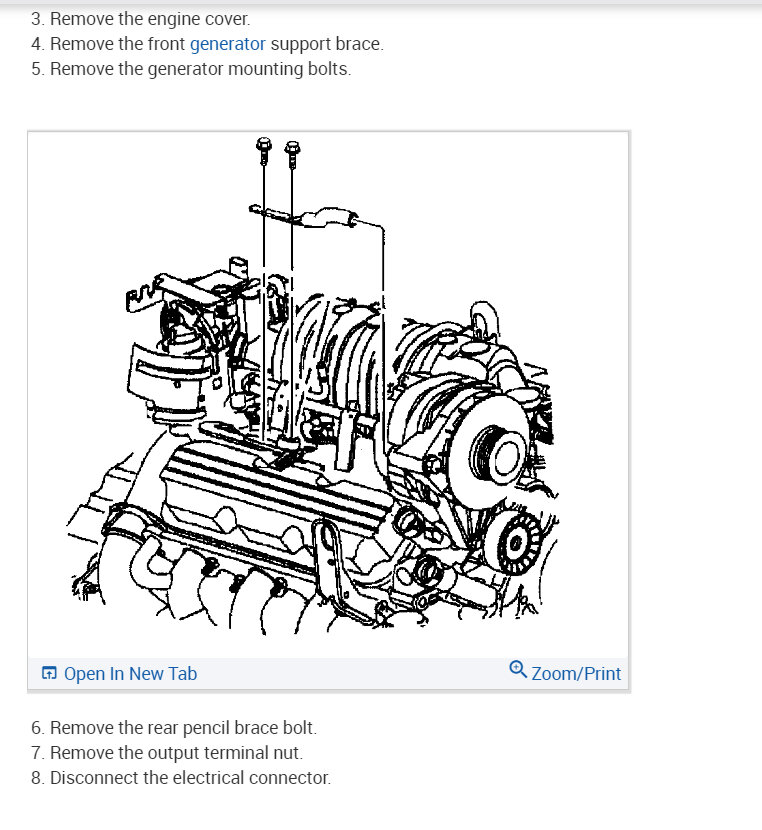 3. Remove the engine cover.
4. Remove the front generator support brace.
5. Remove the generator mounting bolts.

Open In New Tab

Zoom/Print

6. Remove the rear pencil brace bolt.
7. Remove the output terminal nut.
8. Disconnect the electrical connector.