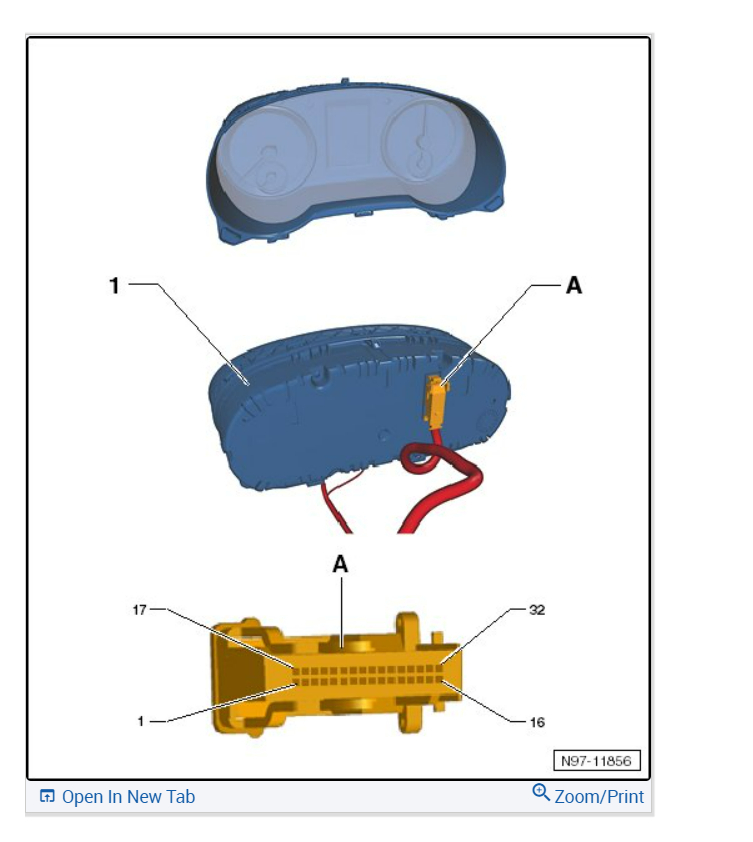 1
A
A
17
32
1
16
N97-11856
Open In New Tab
Zoom/Print