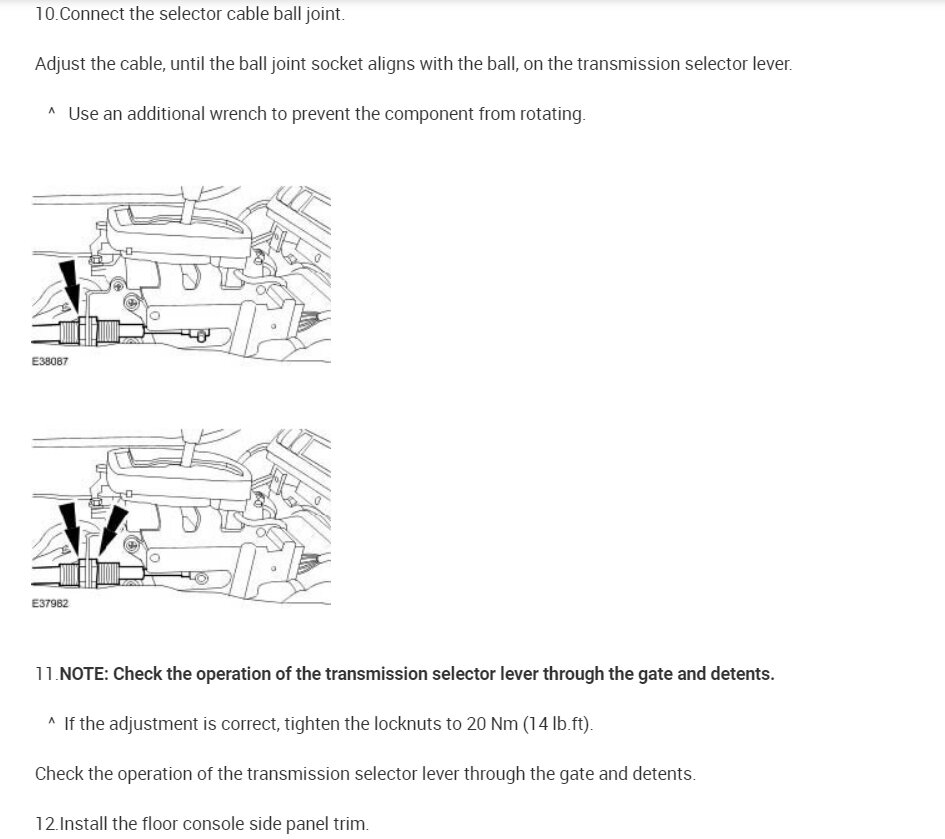 10.Connect the selector cable ball joint.

Adjust the cable, until the ball joint socket aligns with the ball, on the transmission selector lever.

^ Use an additional wrench to prevent the component from rotating.

E38087

E37982

11.NOTE: Check the operation of the transmission selector lever through the gate and detents.

^ If the adjustment is correct, tighten the locknuts to 20 Nm (14 lb.ft).

Check the operation of the transmission selector lever through the gate and detents.

12.Install the floor console side panel trim.