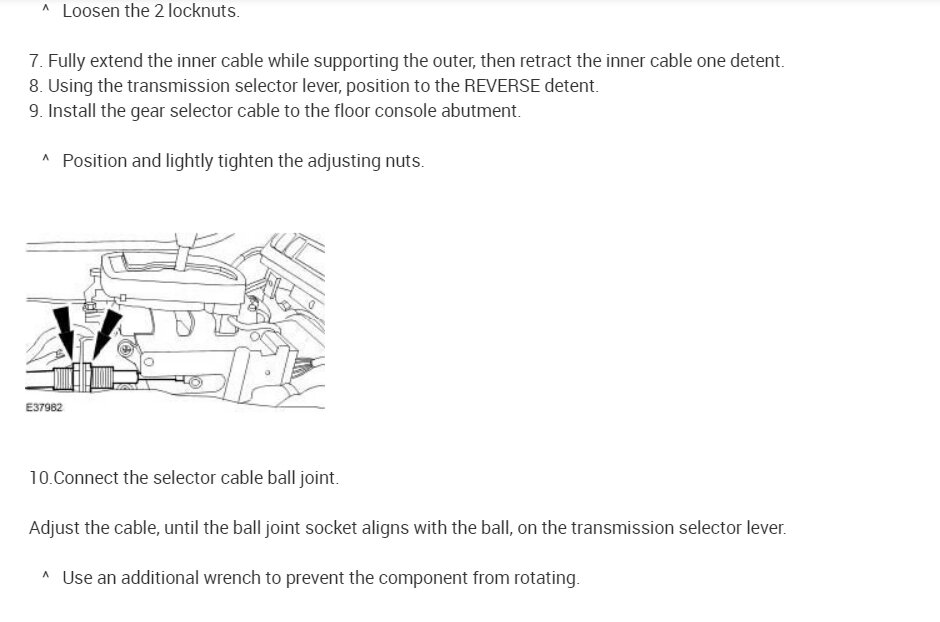 ^ Loosen the 2 locknuts.

7. Fully extend the inner cable while supporting the outer, then retract the inner cable one detent.
8. Using the transmission selector lever, position to the REVERSE detent.
9. Install the gear selector cable to the floor console abutment.

^ Position and lightly tighten the adjusting nuts.

E37982

10.Connect the selector cable ball joint.

Adjust the cable, until the ball joint socket aligns with the ball, on the transmission selector lever.

^ Use an additional wrench to prevent the component from rotating.