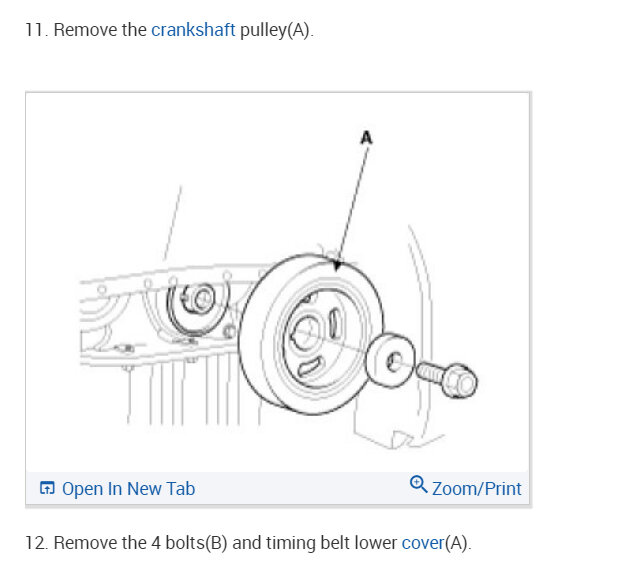 11. Remove the crankshaft pulley(A).

A

Open In New Tab

Zoom/Print

12. Remove the 4 bolts(B) and timing belt lower cover(A).