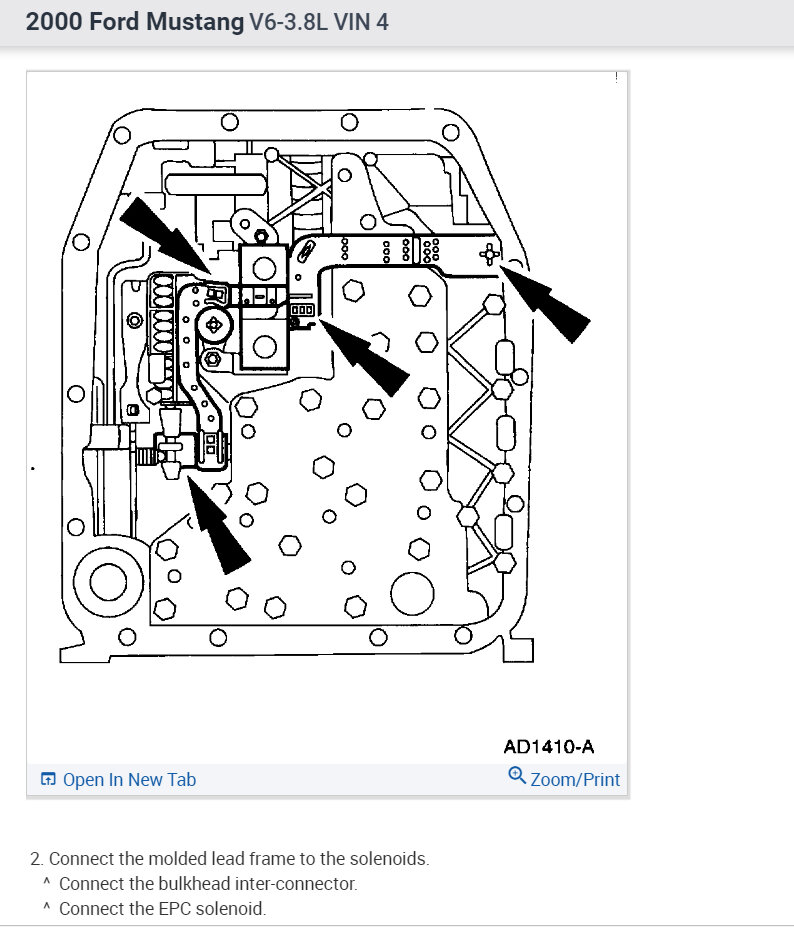 2000 Ford Mustang V6-3.8L VIN 4

AD1410-A

Open In New Tab

Zoom/Print

2. Connect the molded lead frame to the solenoids.

^ Connect the bulkhead inter-connector.

^ Connect the EPC solenoid.