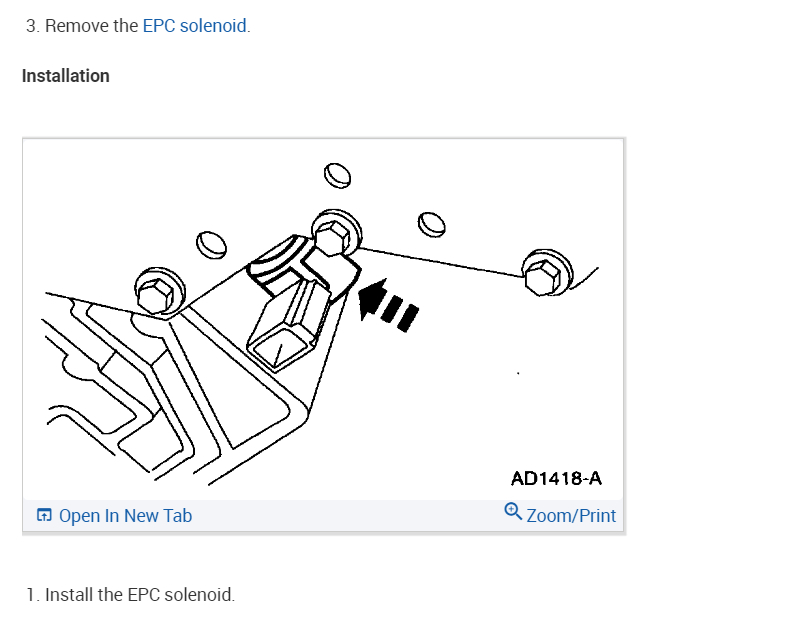 3. Remove the EPC solenoid.

Installation

AD1418-A

Open In New Tab

Zoom/Print

1. Install the EPC solenoid.