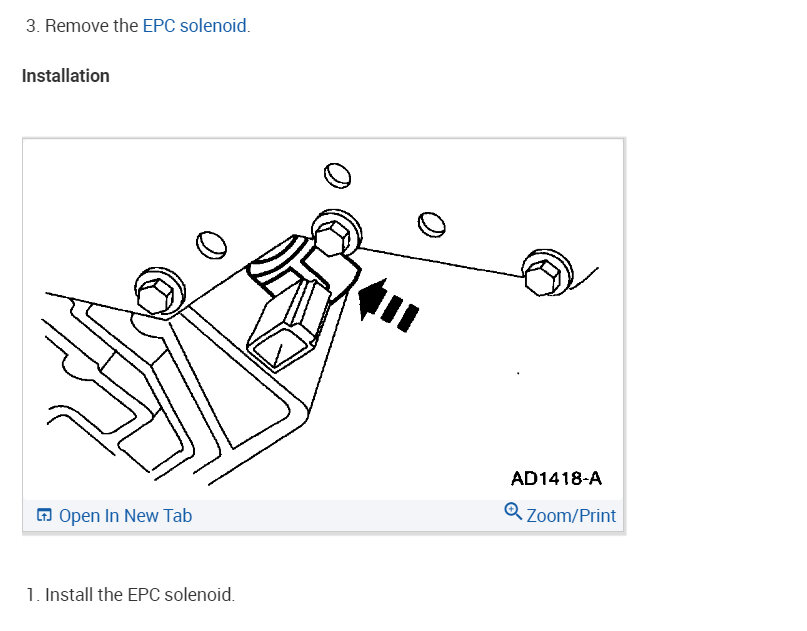 3. Remove the EPC solenoid.

Installation

AD1418-A

Open In New Tab

Zoom/Print

1. Install the EPC solenoid.