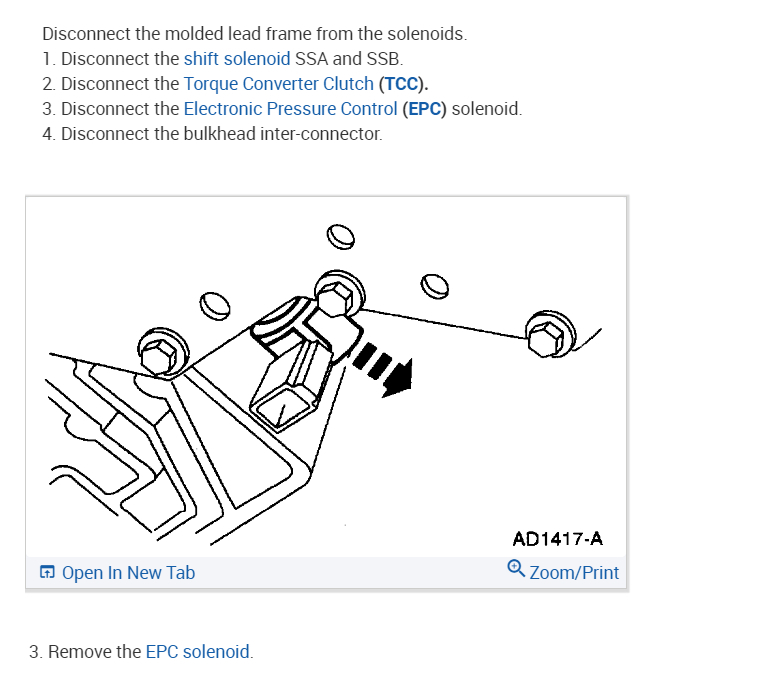 Disconnect the molded lead frame from the solenoids.
1. Disconnect the shift solenoid SSA and SSB.
2. Disconnect the Torque Converter Clutch (TCC).
3. Disconnect the Electronic Pressure Control (EPC) solenoid.
4. Disconnect the bulkhead inter-connector.

AD1417-A

Open In New Tab

Zoom/Print

3. Remove the EPC solenoid.