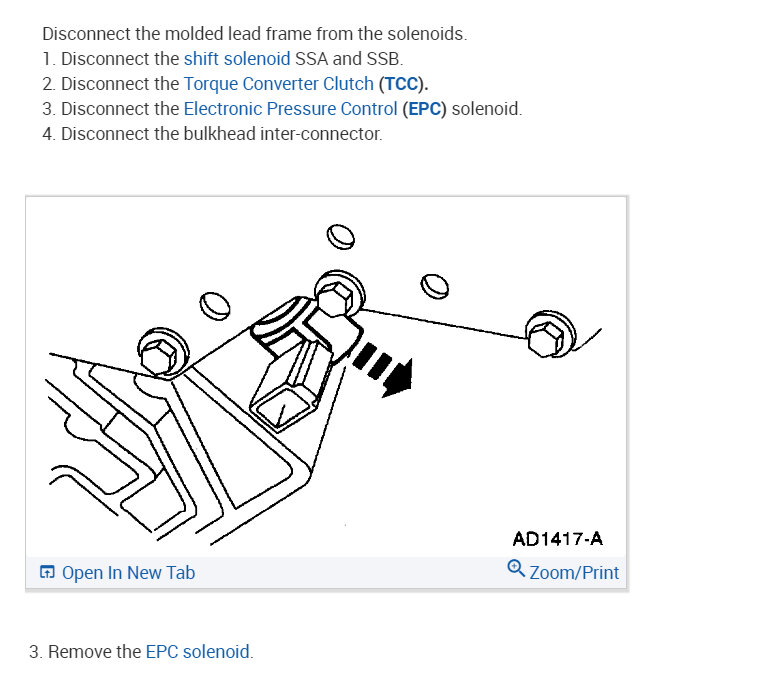 Disconnect the molded lead frame from the solenoids.
1. Disconnect the shift solenoid SSA and SSB.
2. Disconnect the Torque Converter Clutch (TCC).
3. Disconnect the Electronic Pressure Control (EPC) solenoid.
4. Disconnect the bulkhead inter-connector.

AD1417-A

Open In New Tab

Zoom/Print

3. Remove the EPC solenoid.