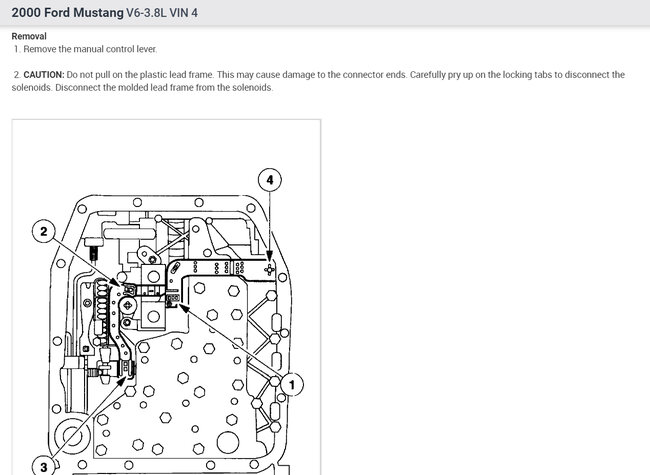 2000 Ford Mustang V6-3.8L VIN 4

Removal
1. Remove the manual control lever.

2. CAUTION: Do not pull on the plastic lead frame. This may cause damage to the connector ends. Carefully pry up on the locking tabs to disconnect the solenoids. Disconnect the molded lead frame from the solenoids.

4
2
1
3