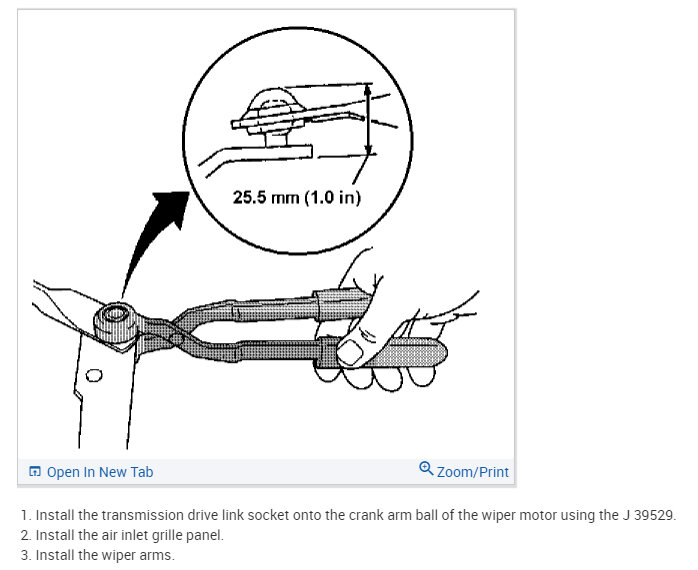 25.5 mm (1.0 in)

Open In New Tab

Zoom/Print

1. Install the transmission drive link socket onto the crank arm ball of the wiper motor using the J 39529.
2. Install the air inlet grille panel.
3. Install the wiper arms.