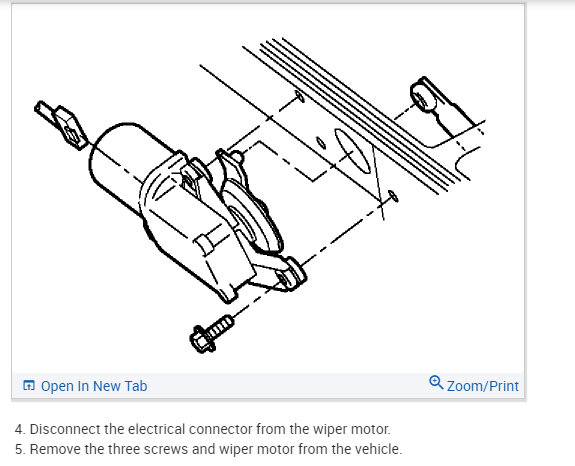 Open In New Tab
Zoom/Print

4. Disconnect the electrical connector from the wiper motor.
5. Remove the three screws and wiper motor from the vehicle.