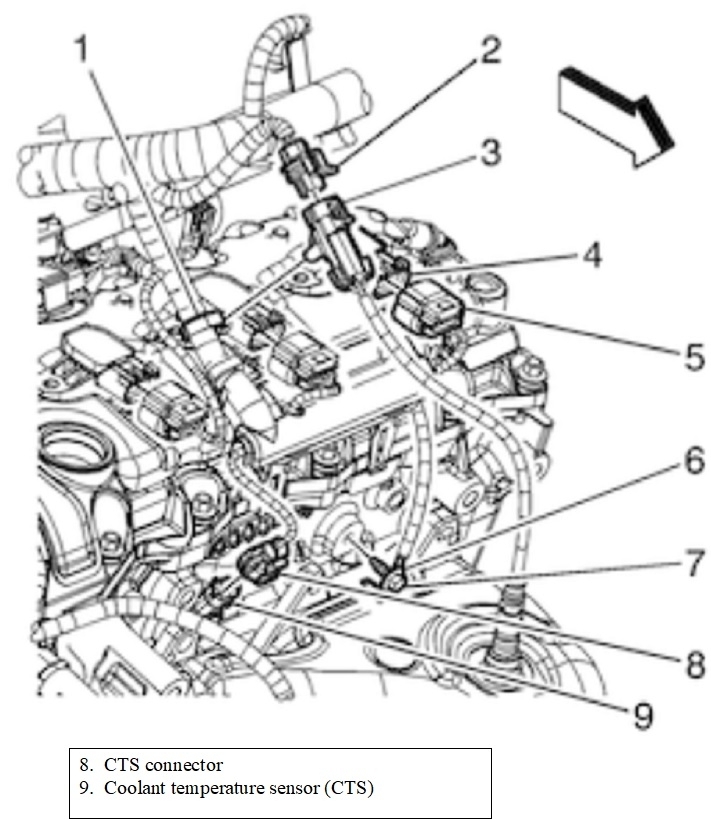 1
2
3
4
5
6
7
8
9

8. CTS connector
9. Coolant temperature sensor (CTS)