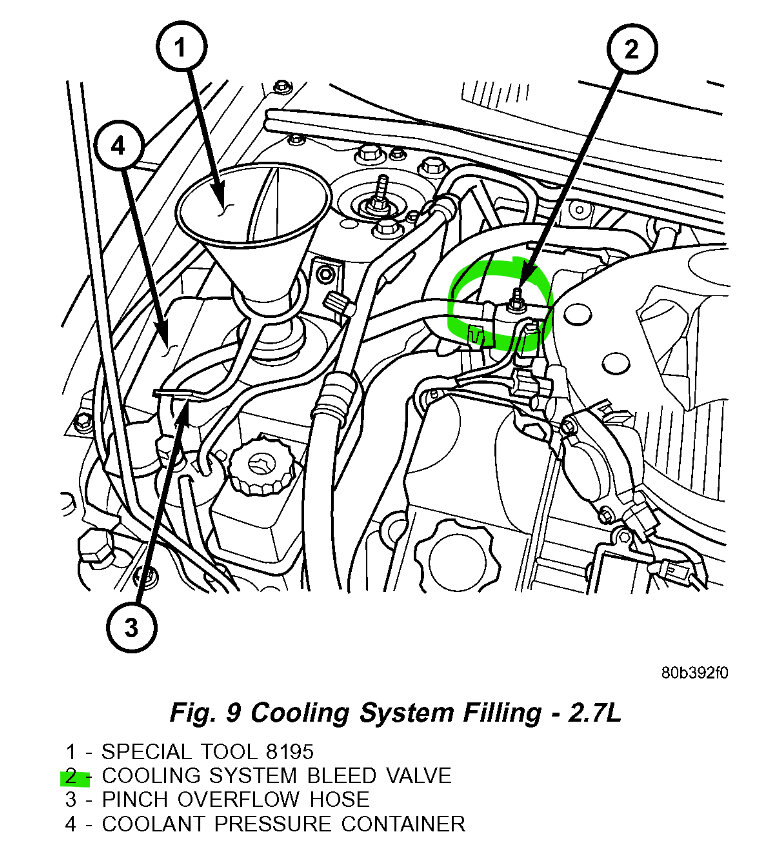 1

2

4

3

80b392f0

Fig. 9 Cooling System Filling - 2.7L

1 - SPECIAL TOOL 8195
2 - COOLING SYSTEM BLEED VALVE
3 - PINCH OVERFLOW HOSE
4 - COOLANT PRESSURE CONTAINER