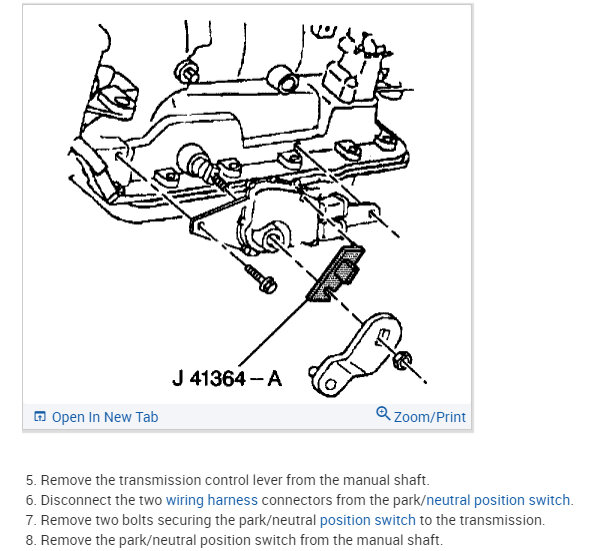 J 41364 – A

Open In New Tab

Zoom/Print

5. Remove the transmission control lever from the manual shaft.
6. Disconnect the two wiring harness connectors from the park/neutral position switch.
7. Remove two bolts securing the park/neutral position switch to the transmission.
8. Remove the park/neutral position switch from the manual shaft.