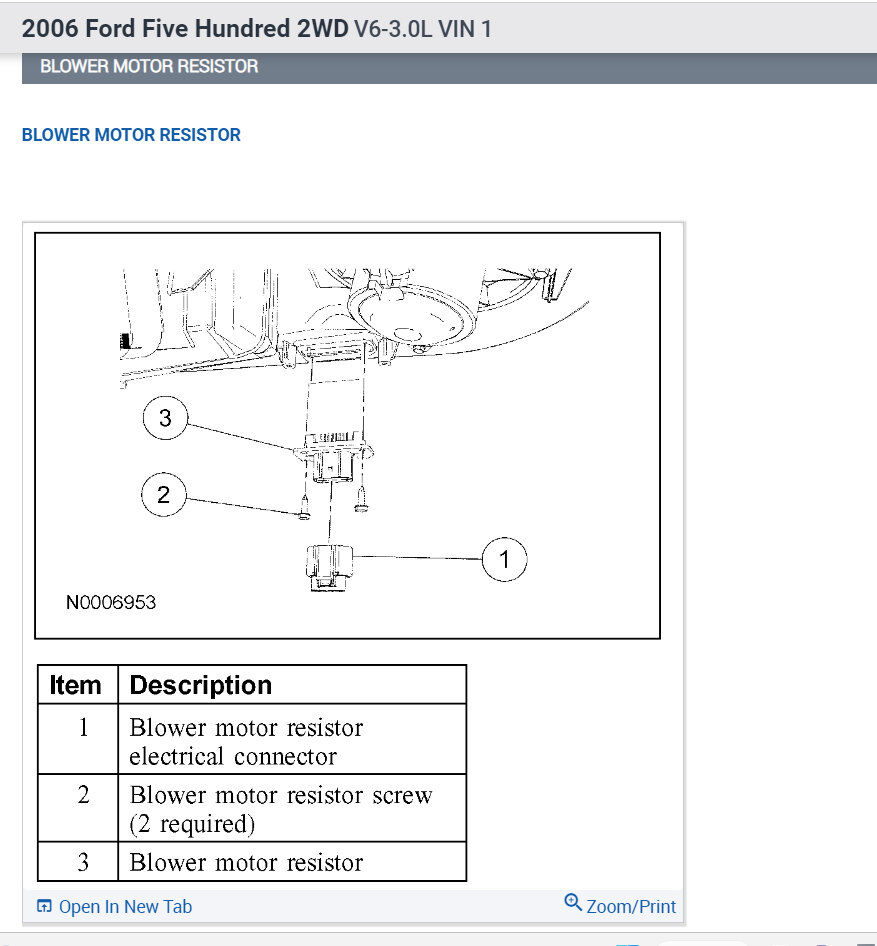 2006 Ford Five Hundred 2WD V6-3.0L VIN 1

BLOWER MOTOR RESISTOR

BLOWER MOTOR RESISTOR

3

2

1

N0006953

| Item | Description |
|---|---|
| 1 | Blower motor resistor electrical connector |
| 2 | Blower motor resistor screw (2 required) |
| 3 | Blower motor resistor |

Open In New Tab

Zoom/Print