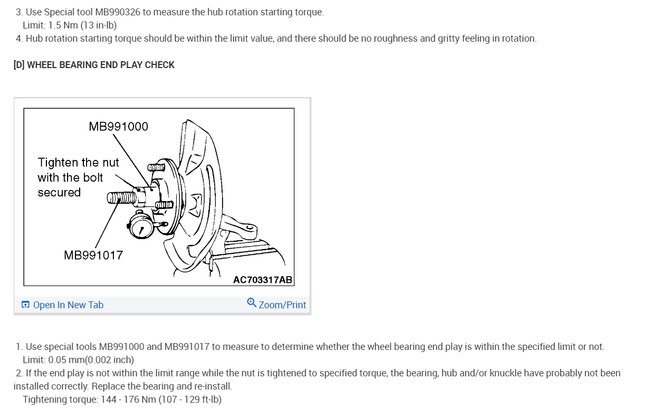 3. Use Special tool MB990326 to measure the hub rotation starting torque.
Limit: 1.5 Nm (13 in-lb)
4. Hub rotation starting torque should be within the limit value, and there should be no roughness and gritty feeling in rotation.

[D] WHEEL BEARING END PLAY CHECK

MB991000
Tighten the nut with the bolt secured
MB991017
AC703317AB

Open In New Tab
Zoom/Print

1. Use special tools MB991000 and MB991017 to measure to determine whether the wheel bearing end play is within the specified limit or not.
Limit: 0.05 mm(0.002 inch)
2. If the end play is not within the limit range while the nut is tightened to specified torque, the bearing, hub and/or knuckle have probably not been installed correctly. Replace the bearing and re-install.
Tightening torque: 144 - 176 Nm (107 - 129 ft-lb)