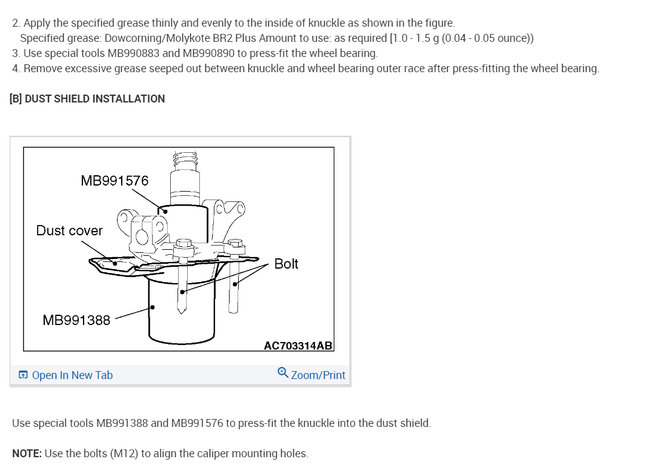 2. Apply the specified grease thinly and evenly to the inside of knuckle as shown in the figure.
Specified grease: Dowcorning/Molykote BR2 Plus Amount to use: as required [1.0 - 1.5 g (0.04 - 0.05 ounce))
3. Use special tools MB990883 and MB990890 to press-fit the wheel bearing.
4. Remove excessive grease seeped out between knuckle and wheel bearing outer race after press-fitting the wheel bearing.

[B] DUST SHIELD INSTALLATION

MB991576
Dust cover
Bolt
MB991388
AC703314AB

Open In New Tab
Zoom/Print

Use special tools MB991388 and MB991576 to press-fit the knuckle into the dust shield.

NOTE: Use the bolts (M12) to align the caliper mounting holes.