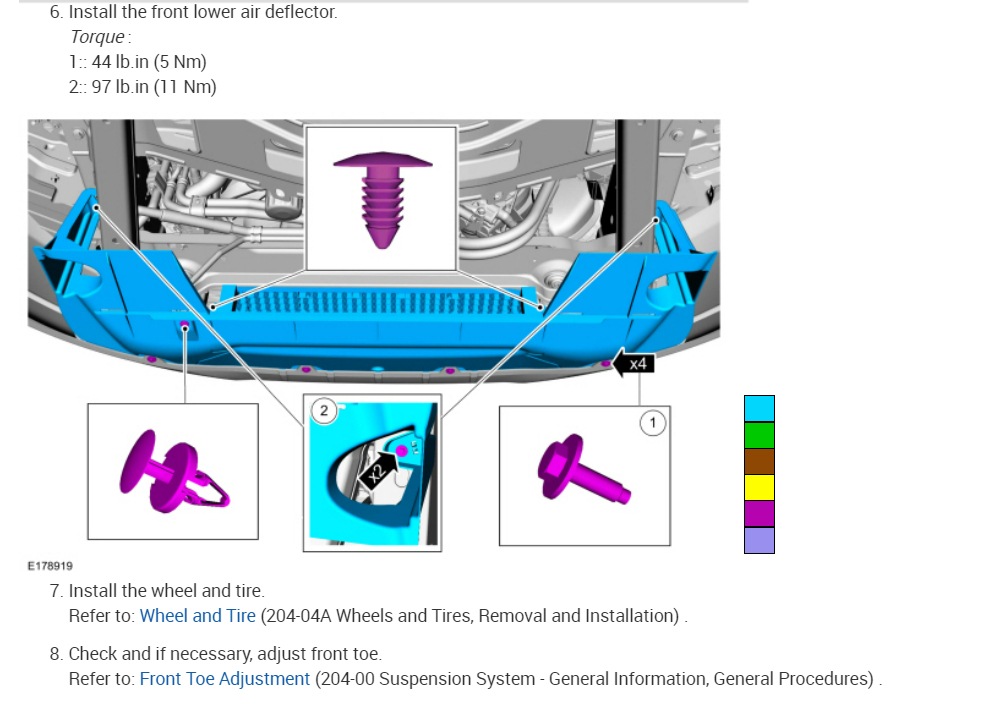 6. Install the front lower air deflector.
Torque:
1:: 44 lb.in (5 Nm)
2:: 97 lb.in (11 Nm)

x4
2
x2
1

E178919

7. Install the wheel and tire.
Refer to: Wheel and Tire (204-04A Wheels and Tires, Removal and Installation) .

8. Check and if necessary, adjust front toe.
Refer to: Front Toe Adjustment (204-00 Suspension System - General Information, General Procedures) .