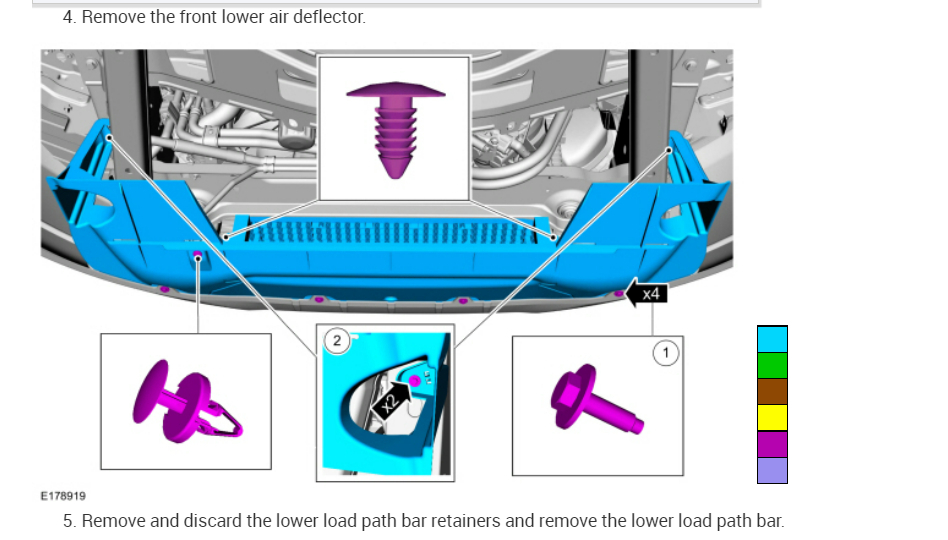 4. Remove the front lower air deflector.

x4

2

x2

1

E178919

5. Remove and discard the lower load path bar retainers and remove the lower load path bar.