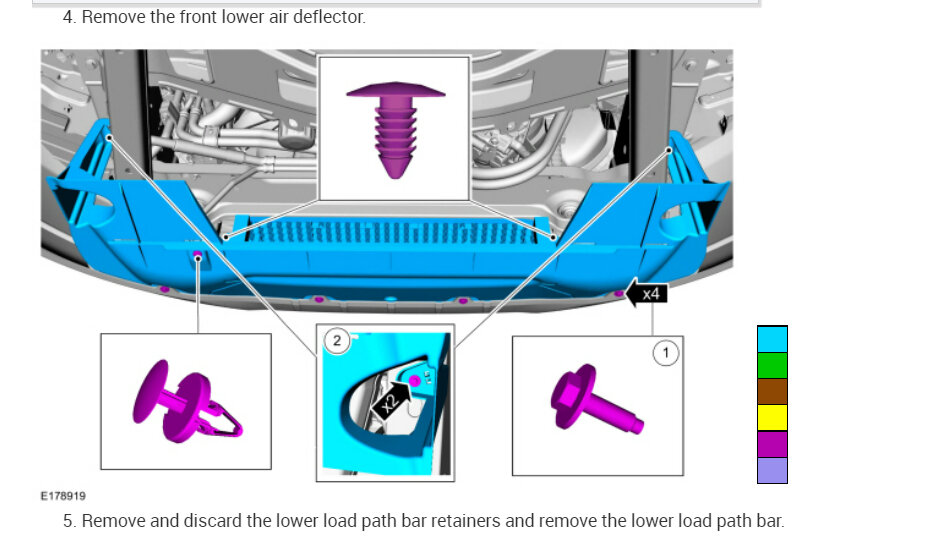 4. Remove the front lower air deflector.

x4

2

x2

1

E178919

5. Remove and discard the lower load path bar retainers and remove the lower load path bar.