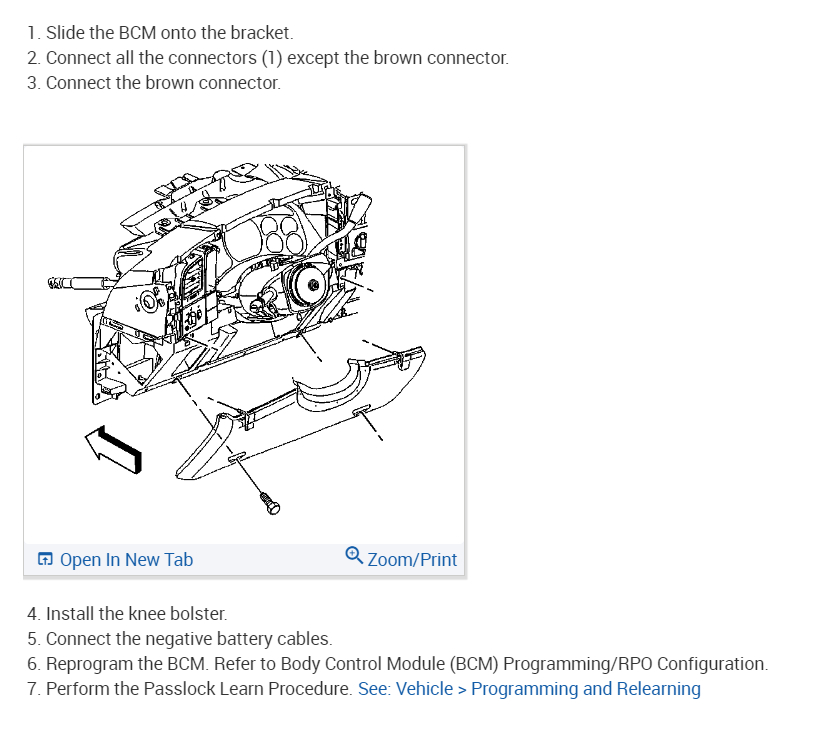 1. Slide the BCM onto the bracket.
2. Connect all the connectors (1) except the brown connector.
3. Connect the brown connector.

Open In New Tab
Zoom/Print

4. Install the knee bolster.
5. Connect the negative battery cables.
6. Reprogram the BCM. Refer to Body Control Module (BCM) Programming/RPO Configuration.
7. Perform the Passlock Learn Procedure. See: Vehicle > Programming and Relearning